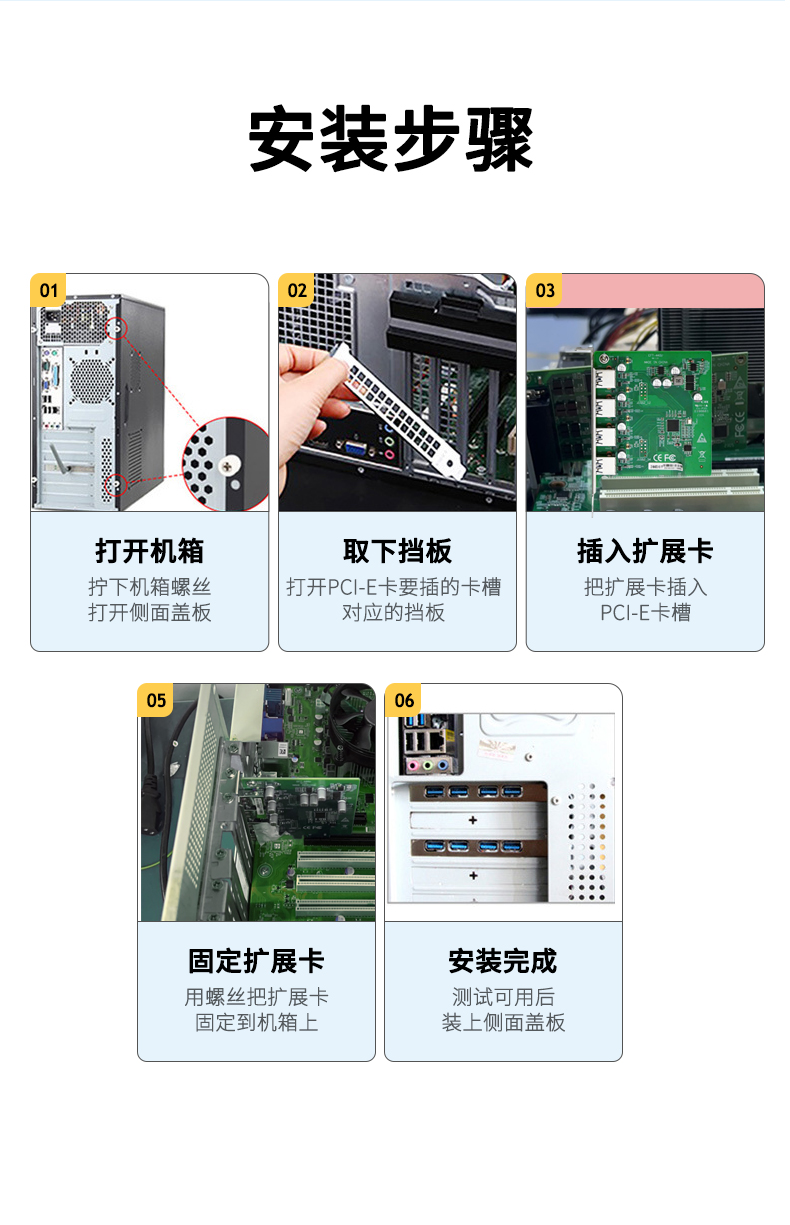 安装步骤

01

打开机箱

拧下机箱螺丝
打开侧面盖板

02

取下挡板

打开PCI-E卡要插的卡槽
对应的挡板

03

插入扩展卡

把扩展卡插入
PCI-E卡槽

05

固定扩展卡

用螺丝把扩展卡
固定到机箱上

06

安装完成

测试可用后
装上侧面盖板